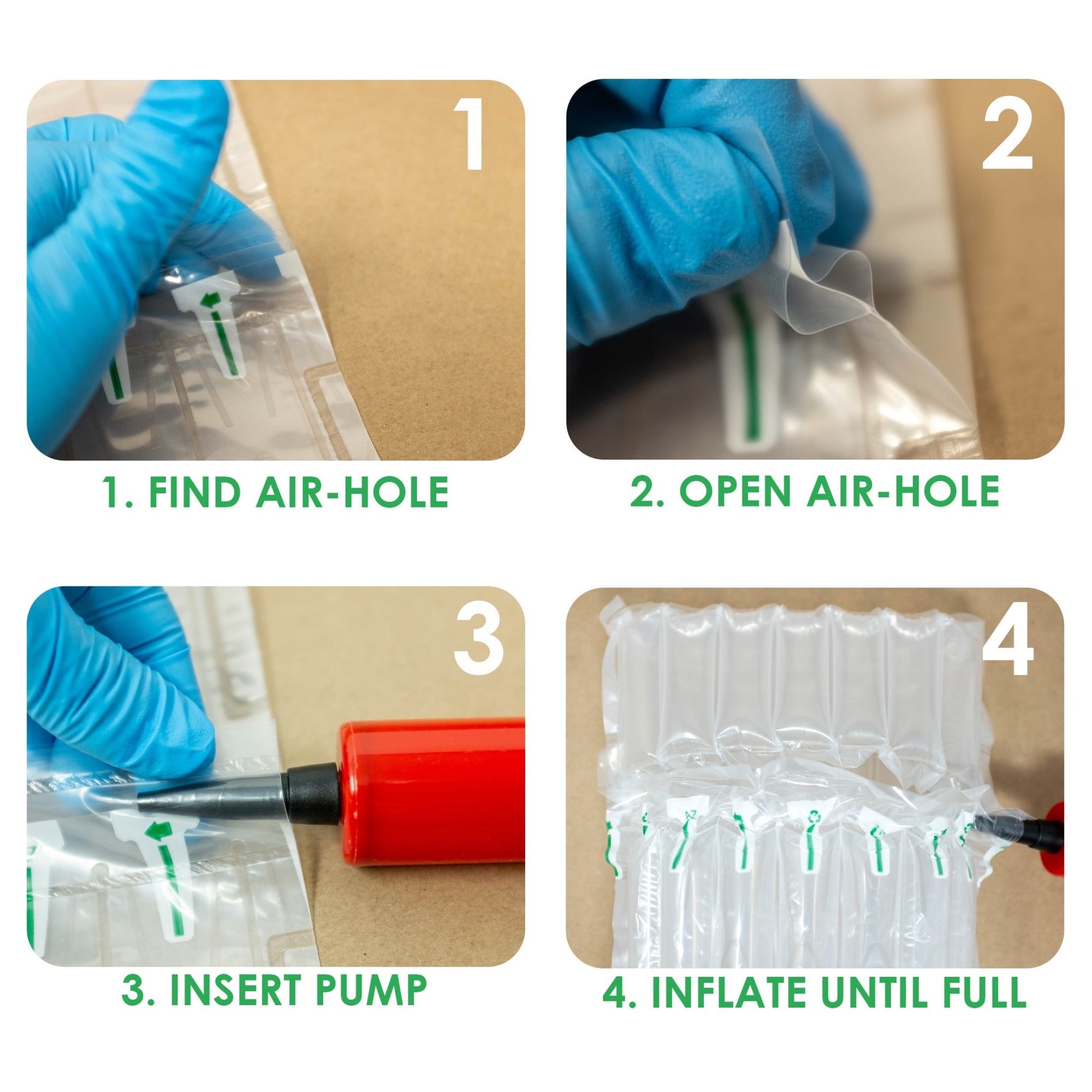 1

1. FIND AIR-HOLE

2

2. OPEN AIR-HOLE

3

3. INSERT PUMP

4

4. INFLATE UNTIL FULL