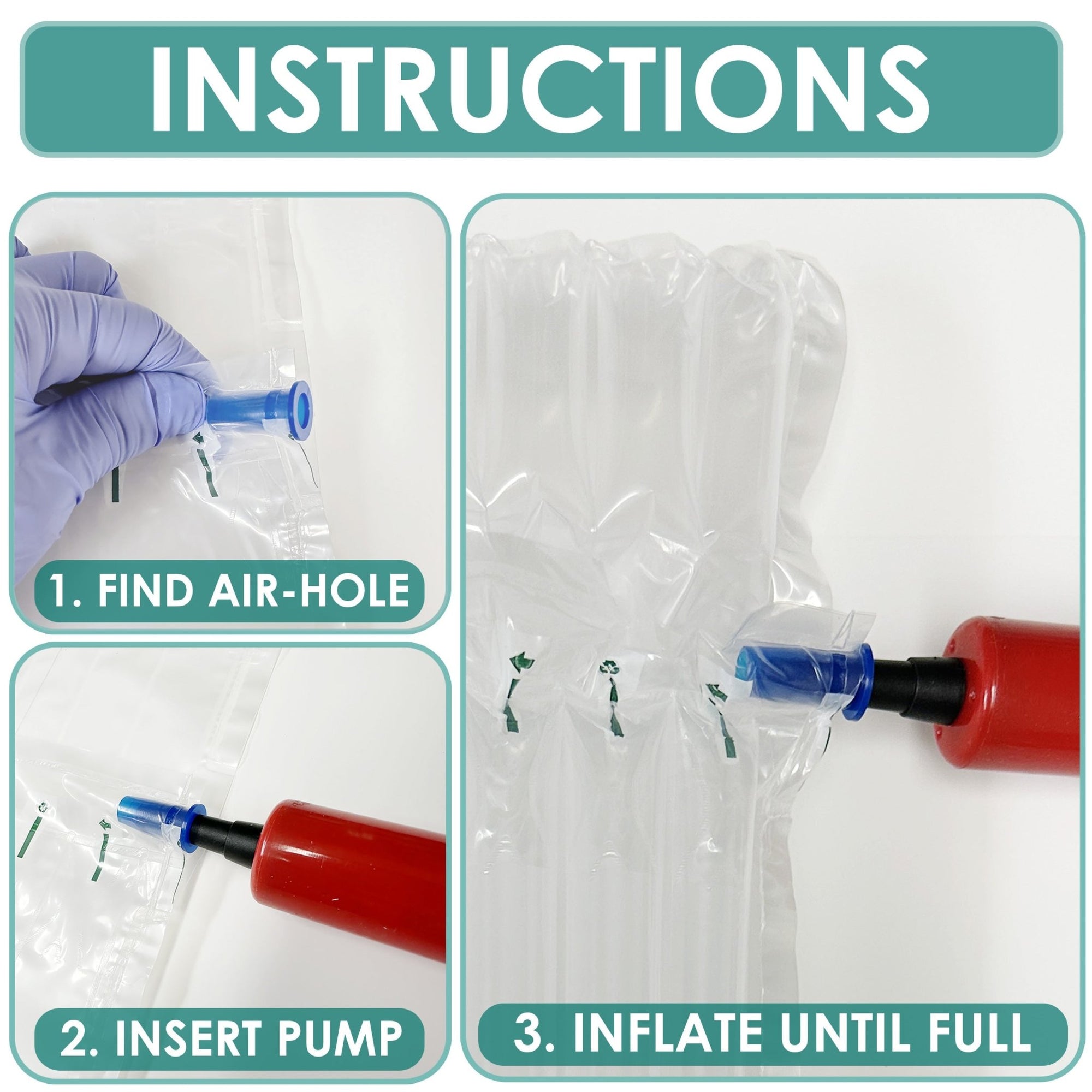 INSTRUCTIONS

1. FIND AIR-HOLE

2. INSERT PUMP

3. INFLATE UNTIL FULL