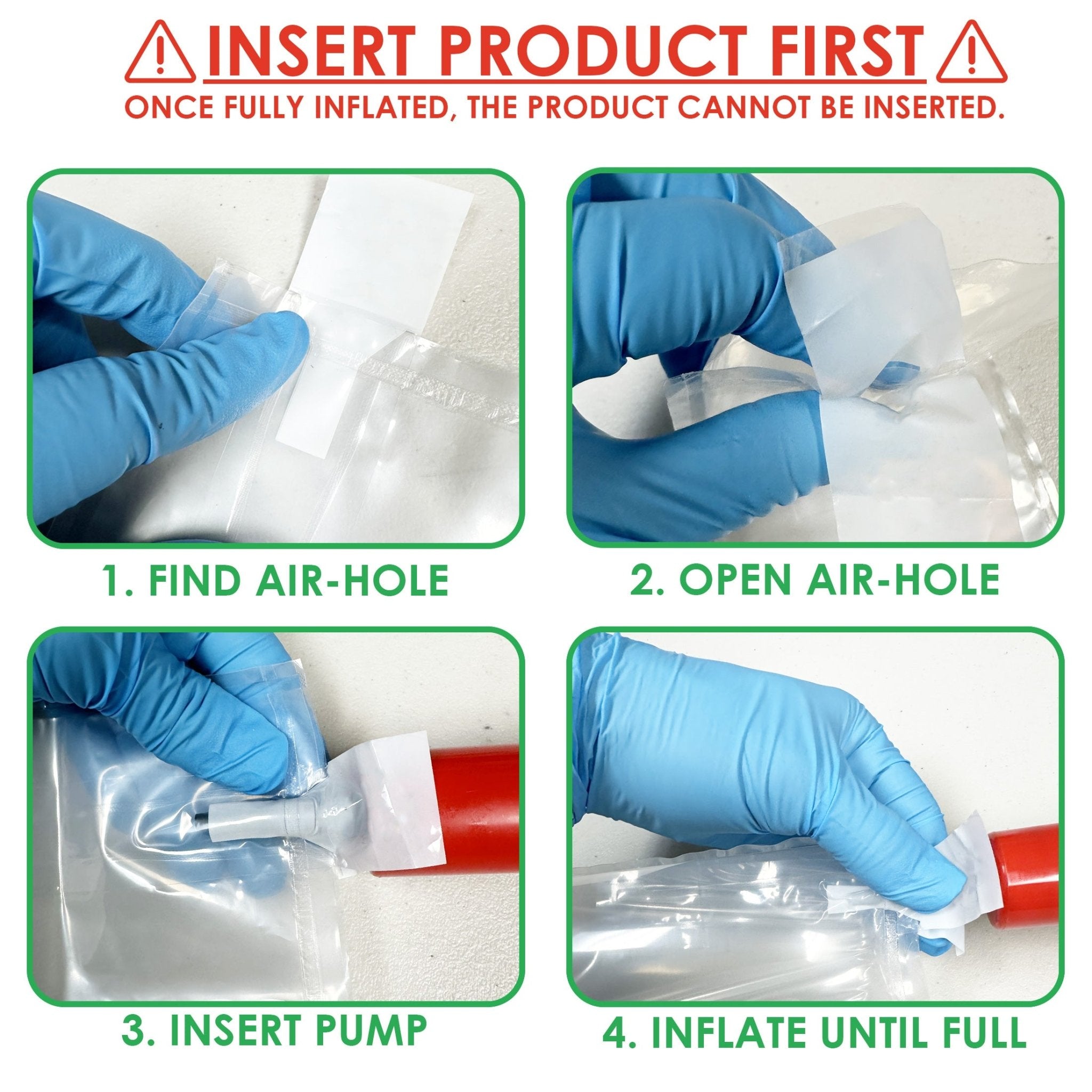 INSERT PRODUCT FIRST
ONCE FULLY INFLATED, THE PRODUCT CANNOT BE INSERTED.

1. FIND AIR-HOLE

2. OPEN AIR-HOLE

3. INSERT PUMP

4. INFLATE UNTIL FULL