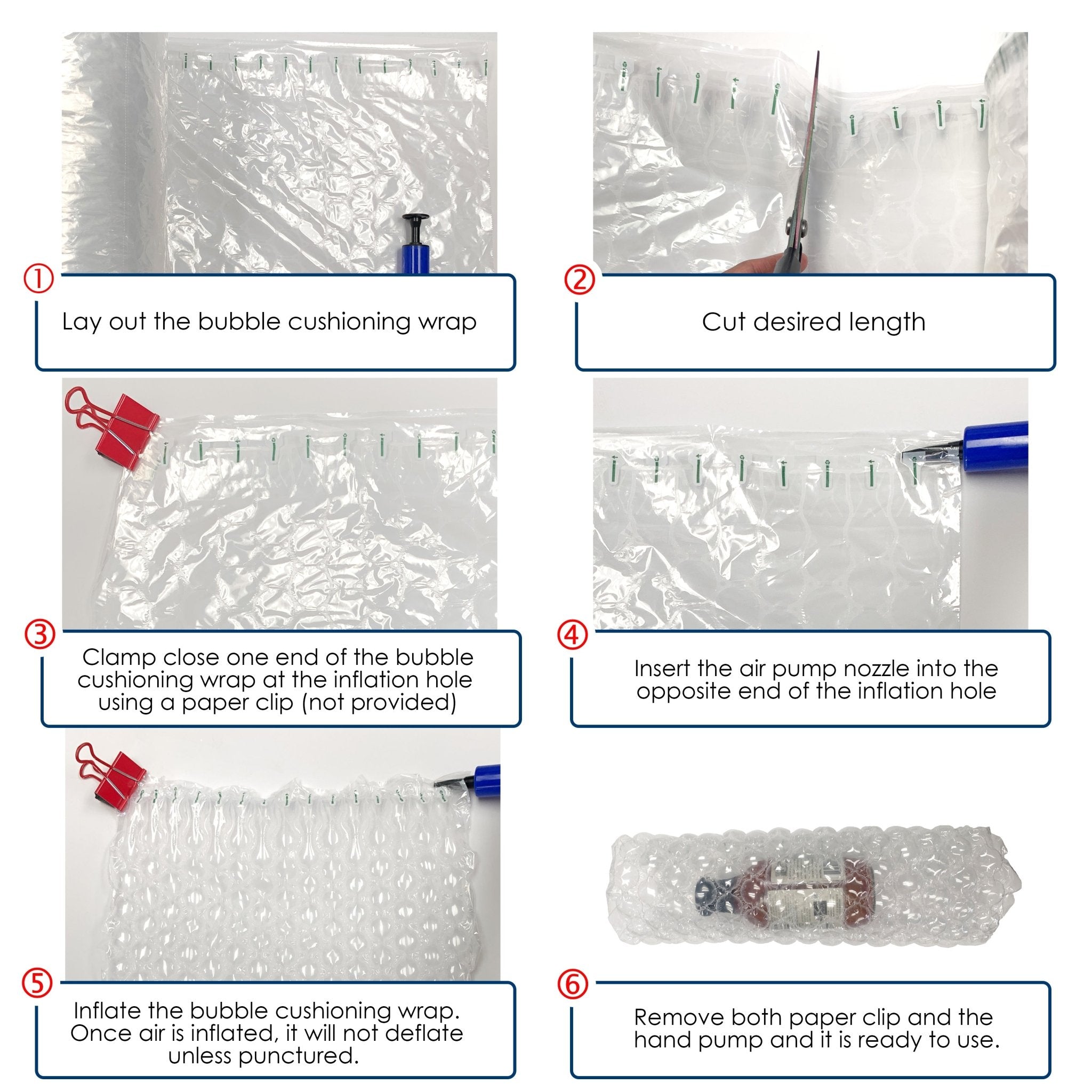 ①
Lay out the bubble cushioning wrap

②
Cut desired length

③
Clamp close one end of the bubble cushioning wrap at the inflation hole using a paper clip (not provided)

④
Insert the air pump nozzle into the opposite end of the inflation hole

⑤
Inflate the bubble cushioning wrap. Once air is inflated, it will not deflate unless punctured.

⑥
Remove both paper clip and the hand pump and it is ready to use.