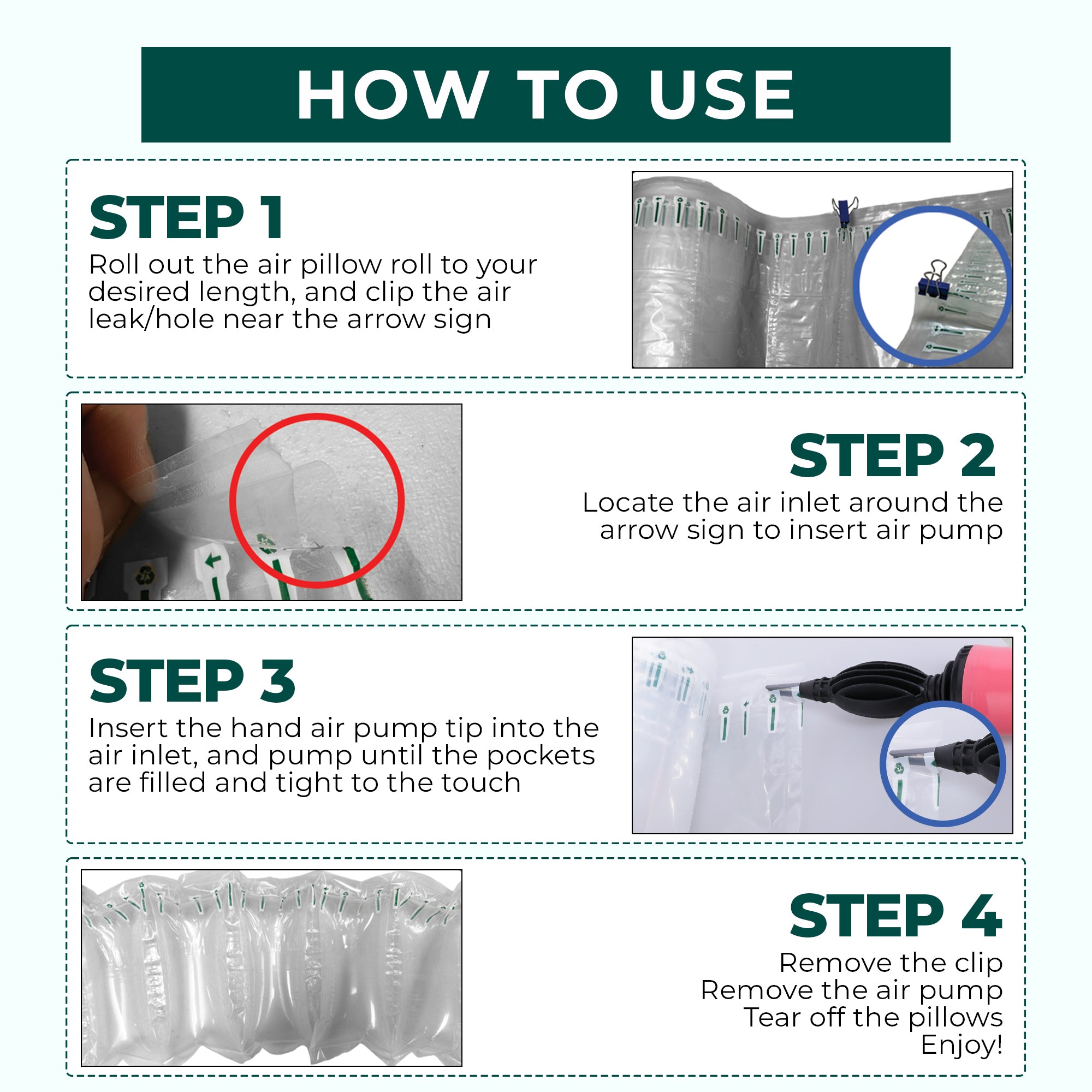 HOW TO USE

STEP 1

Roll out the air pillow roll to your desired length, and clip the air leak/hole near the arrow sign

STEP 2

Locate the air inlet around the arrow sign to insert air pump

STEP 3

Insert the hand air pump tip into the air inlet, and pump until the pockets are filled and tight to the touch

STEP 4

Remove the clip
Remove the air pump
Tear off the pillows
Enjoy!